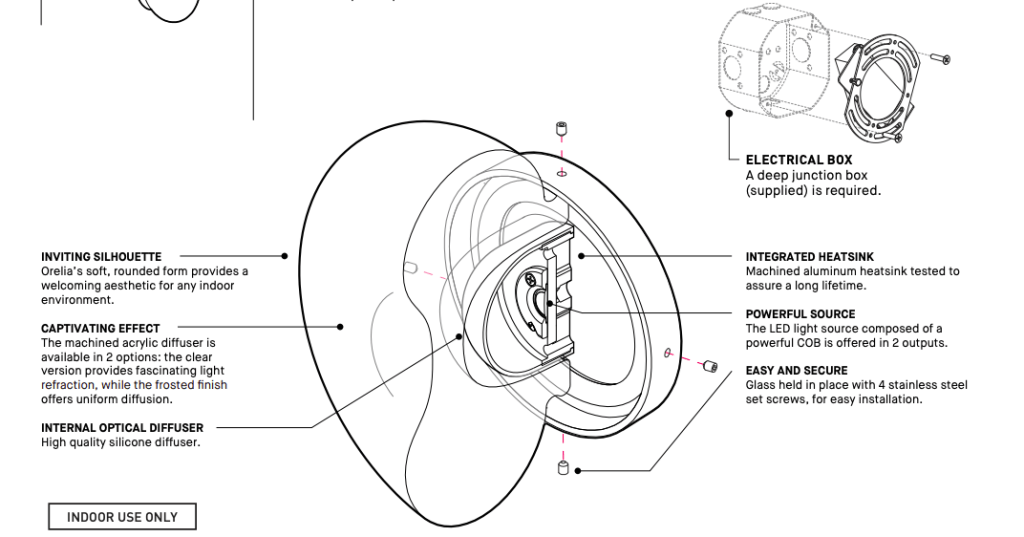 ELECTRICAL BOX
A deep junction box (supplied) is required.

INVITING SILHOUETTE
Orelia's soft, rounded form provides a welcoming aesthetic for any indoor environment.

CAPTIVATING EFFECT
The machined acrylic diffuser is available in 2 options: the clear version provides fascinating light refraction, while the frosted finish offers uniform diffusion.

INTERNAL OPTICAL DIFFUSER
High quality silicone diffuser.

INTEGRATED HEATSINK
Machined aluminum heatsink tested to assure a long lifetime.

POWERFUL SOURCE
The LED light source composed of a powerful COB is offered in 2 outputs.

EASY AND SECURE
Glass held in place with 4 stainless steel set screws, for easy installation.

INDOOR USE ONLY