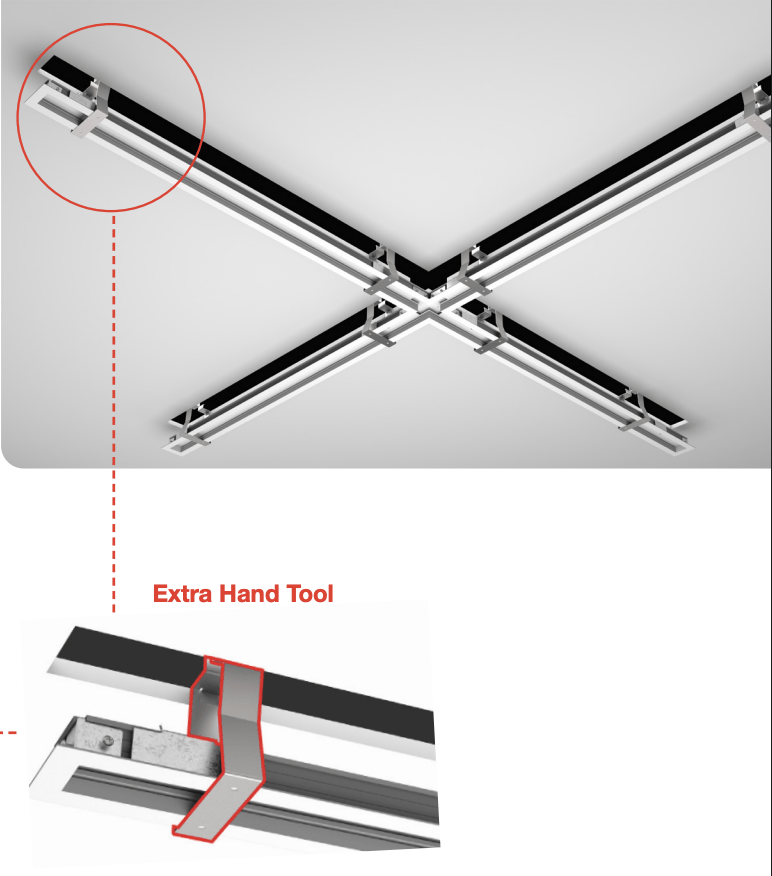 Extra Hand Tool