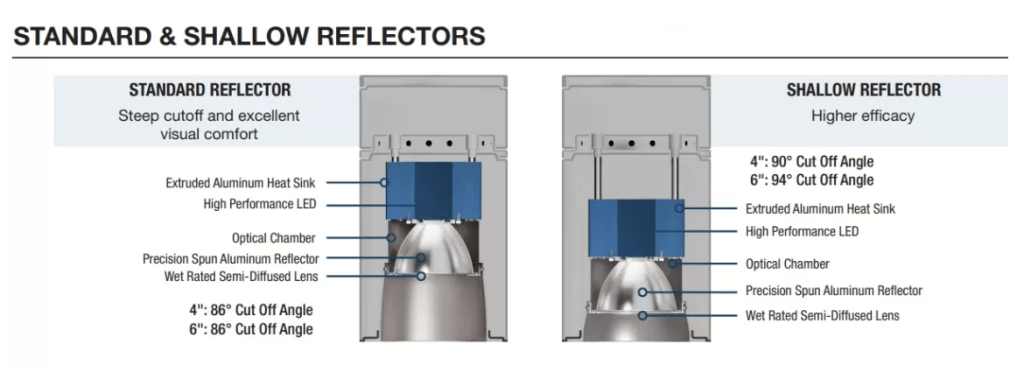 STANDARD & SHALLOW REFLECTORS

STANDARD REFLECTOR
Steep cutoff and excellent visual comfort

Extruded Aluminum Heat Sink
High Performance LED
Optical Chamber
Precision Spun Aluminum Reflector
Wet Rated Semi-Diffused Lens

4": 86° Cut Off Angle
6": 86° Cut Off Angle

SHALLOW REFLECTOR
Higher efficacy

4": 90° Cut Off Angle
6": 94° Cut Off Angle

Extruded Aluminum Heat Sink
High Performance LED
Optical Chamber
Precision Spun Aluminum Reflector
Wet Rated Semi-Diffused Lens