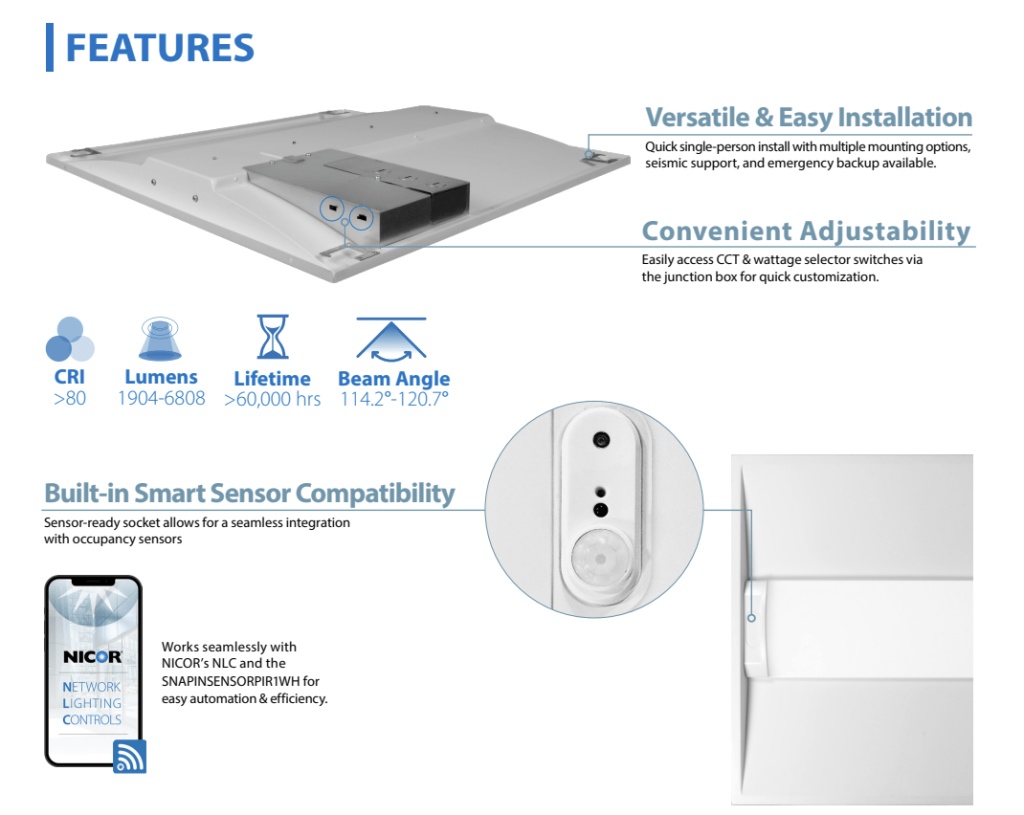 FEATURES

Versatile & Easy Installation

Quick single-person install with multiple mounting options, seismic support, and emergency backup available.

Convenient Adjustability

Easily access CCT & wattage selector switches via the junction box for quick customization.

CRI
>80

Lumens
1904-6808

Lifetime
>60,000 hrs

Beam Angle
114.2°-120.7°

Built-in Smart Sensor Compatibility

Sensor-ready socket allows for a seamless integration with occupancy sensors

NICOR
NETWORK
LIGHTING
CONTROLS

Works seamlessly with NICOR's NLC and the SNAPINSENSORPIR1WH for easy automation & efficiency.